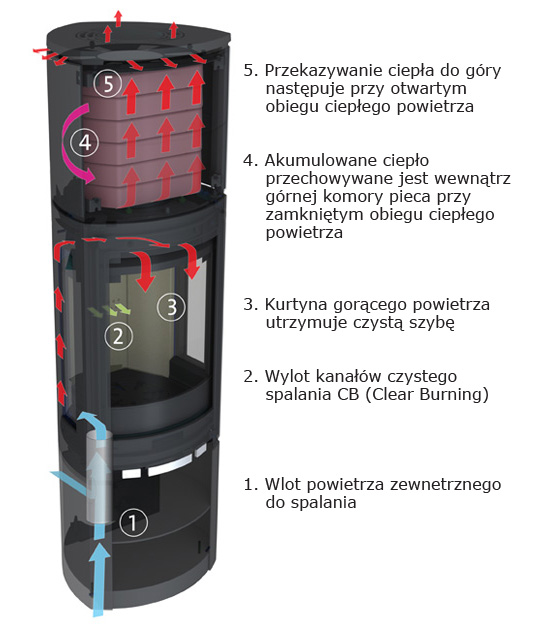 5

4

3

2

1

5. Przekazywanie ciepła do góry następuje przy otwartym obiegu ciepłego powietrza

4. Akumulowane ciepło przechowywane jest wewnątrz górnej komory pieca przy zamkniętym obiegu ciepłego powietrza

3. Kurtyna gorącego powietrza utrzymuje czystą szybę

2. Wylot kanałów czystego spalania CB (Clear Burning)

1. Wlot powietrza zewnetrznego do spalania