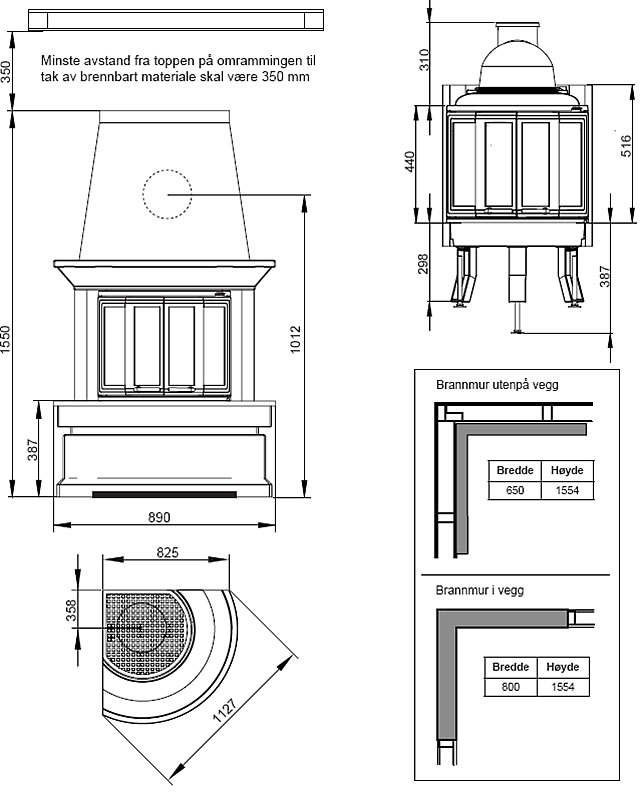 350

Minste avstand fra toppen på omrammingen til tak av brennbart materiale skal være 350 mm

1550

1012

387

890

825

358

1127

310

440

516

298

387

Brannmur utenpå vegg

| Bredde | Høyde |
|---|---|
| 650 | 1554 |

Brannmur i vegg

| Bredde | Høyde |
|---|---|
| 800 | 1554 |